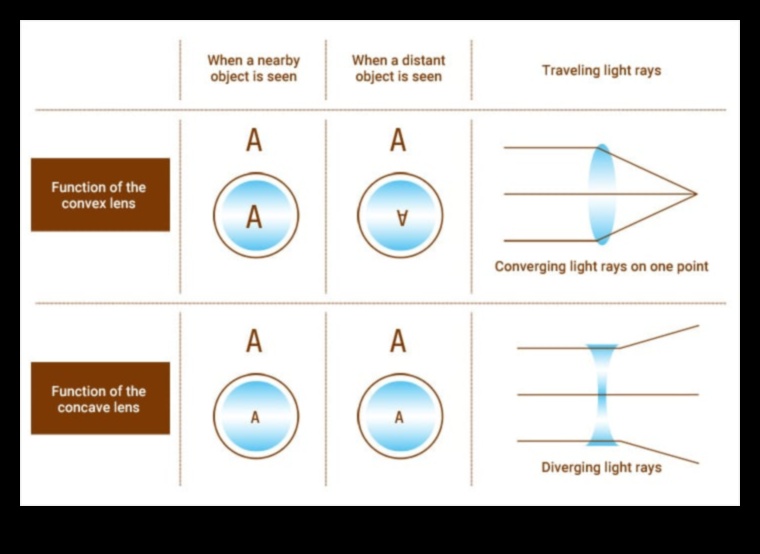 | | When a nearby object is seen | When a distant object is seen | Traveling light rays |
|---|---|---|---|
| Function of the convex lens | A A | A ∀ | Converging light rays on one point |
| Function of the concave lens | A A | A A | Diverging light rays |